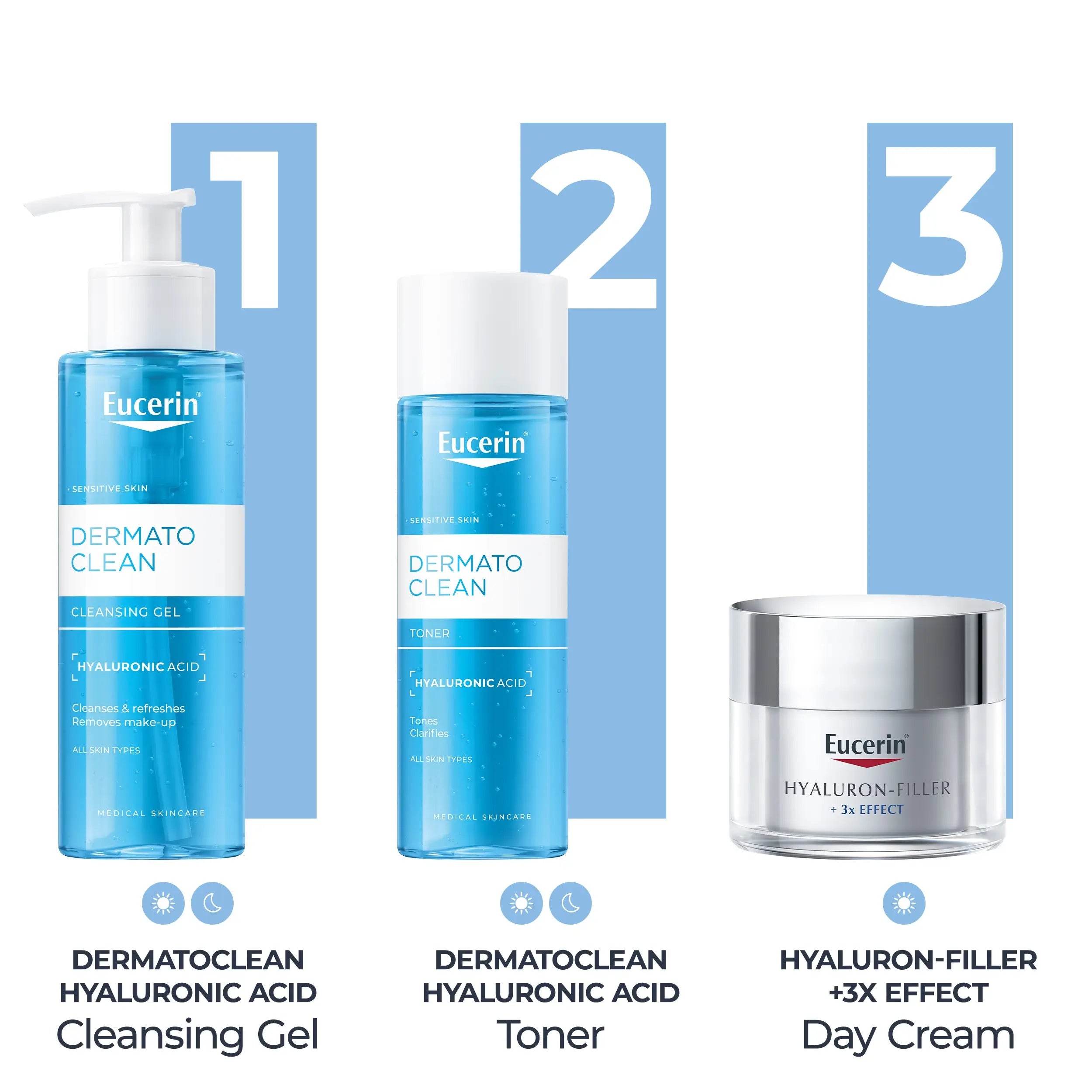 1

Eucerin®

SENSITIVE SKIN

DERMATO CLEAN

CLEANSING GEL

HYALURONIC ACID

Cleanses & refreshes
Removes make-up

ALL SKIN TYPES

MEDICAL SKINCARE

DERMATOCLEAN
HYALURONIC ACID
Cleansing Gel

2

Eucerin®

SENSITIVE SKIN

DERMATO CLEAN

TONER

HYALURONIC ACID

Tones
Clarifies

ALL SKIN TYPES

MEDICAL SKINCARE

DERMATOCLEAN
HYALURONIC ACID
Toner

3

Eucerin®

HYALURON-FILLER
+ 3x EFFECT

HYALURON-FILLER
+3X EFFECT
Day Cream